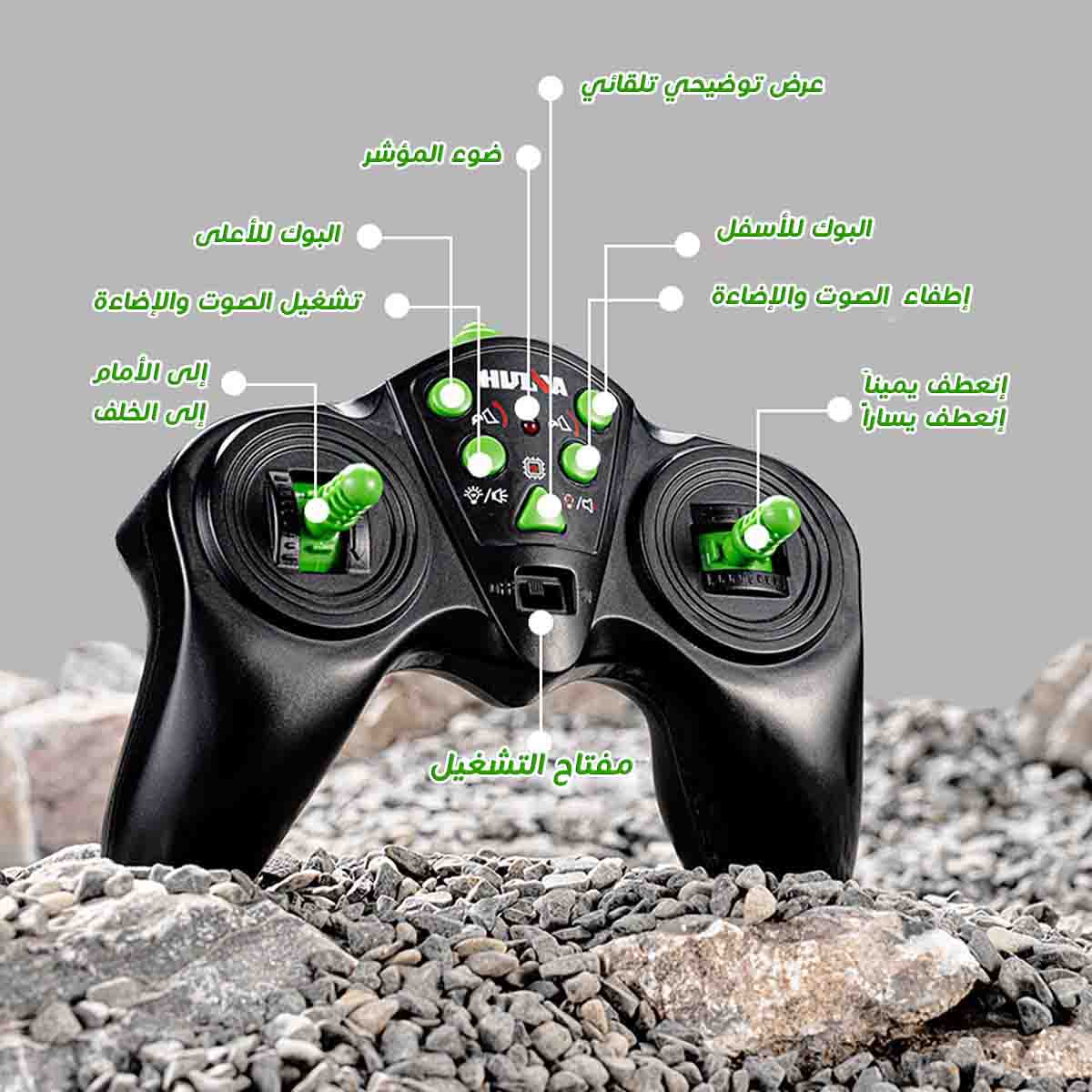 عرض توضيحي تلقائي

ضوء المؤشر

البوك للأعلى

البوك للأسفل

تشغيل الصوت والإضاءة

إطفاء الصوت والإضاءة

إلى الأمام
إلى الخلف

إنعطف يميناً
إنعطف يساراً

HUINA

مفتاح التشغيل